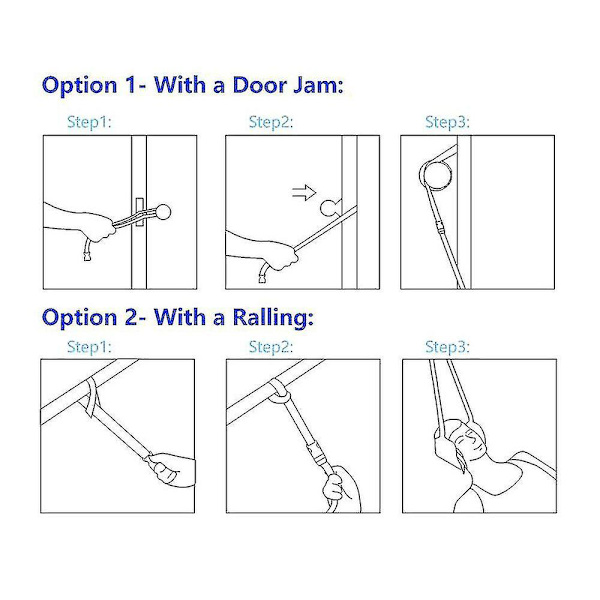 Option 1- With a Door Jam:

Step1:

Step2:

Step3:

Option 2- With a Ralling:

Step1:

Step2:

Step3: