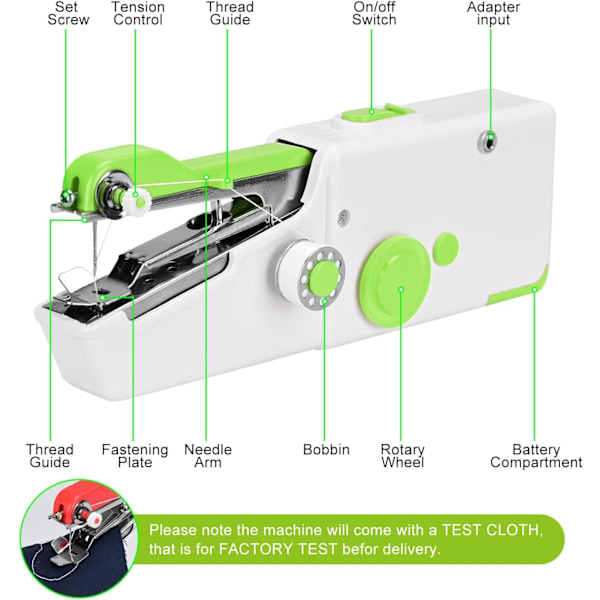 Set Screw

Tension Control

Thread Guide

On/off Switch

Adapter input

Thread Guide

Fastening Plate

Needle Arm

Bobbin

Rotary Wheel

Battery Compartment

Please note the machine will come with a TEST CLOTH, that is for FACTORY TEST befor delivery.