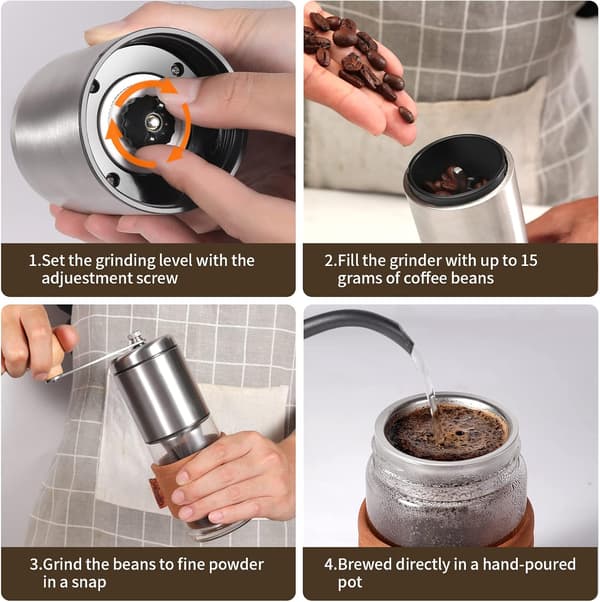 1.Set the grinding level with the adjuestment screw

2.Fill the grinder with up to 15 grams of coffee beans

3.Grind the beans to fine powder in a snap

4.Brewed directly in a hand-poured pot