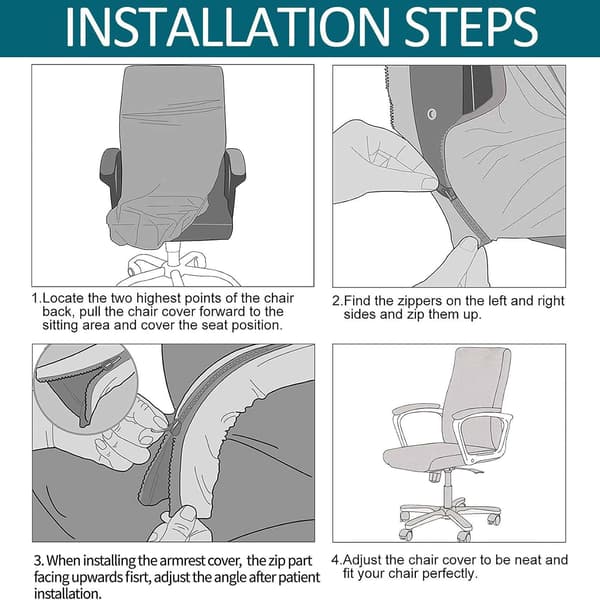 INSTALLATION STEPS

1.Locate the two highest points of the chair back, pull the chair cover forward to the sitting area and cover the seat position.

2.Find the zippers on the left and right sides and zip them up.

3. When installing the armrest cover, the zip part facing upwards fisrt, adjust the angle after patient installation.

4.Adjust the chair cover to be neat and fit your chair perfectly.