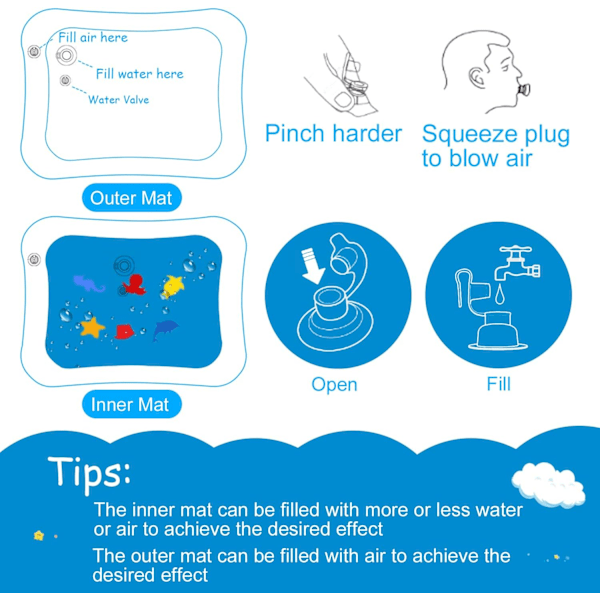 Fill air here

Fill water here

Water Valve

Outer Mat

Pinch harder

Squeeze plug to blow air

Inner Mat

Open

Fill

Tips:

The inner mat can be filled with more or less water or air to achieve the desired effect

The outer mat can be filled with air to achieve the desired effect