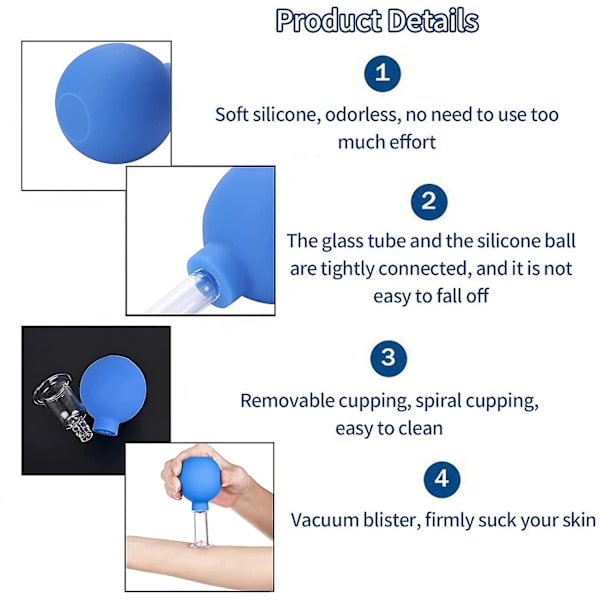 Product Details

1

Soft silicone, odorless, no need to use too much effort

2

The glass tube and the silicone ball are tightly connected, and it is not easy to fall off

3

Removable cupping, spiral cupping, easy to clean

4

Vacuum blister, firmly suck your skin