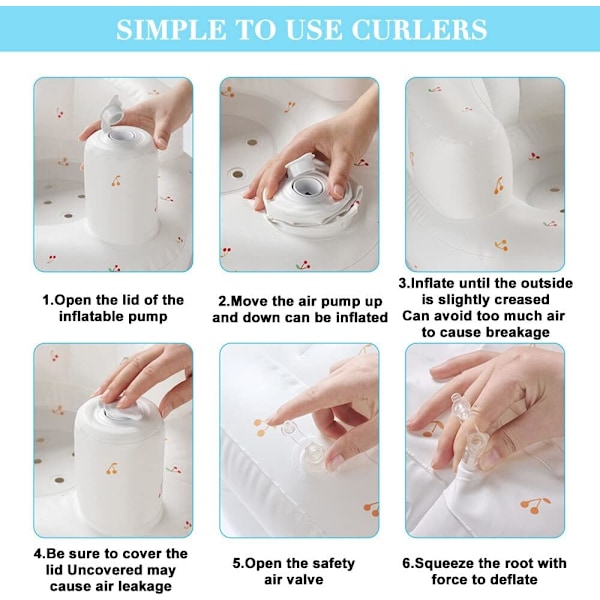 SIMPLE TO USE CURLERS

1.Open the lid of the inflatable pump

2.Move the air pump up and down can be inflated

3.Inflate until the outside is slightly creased
Can avoid too much air to cause breakage

4.Be sure to cover the lid Uncovered may cause air leakage

5.Open the safety air valve

6.Squeeze the root with force to deflate