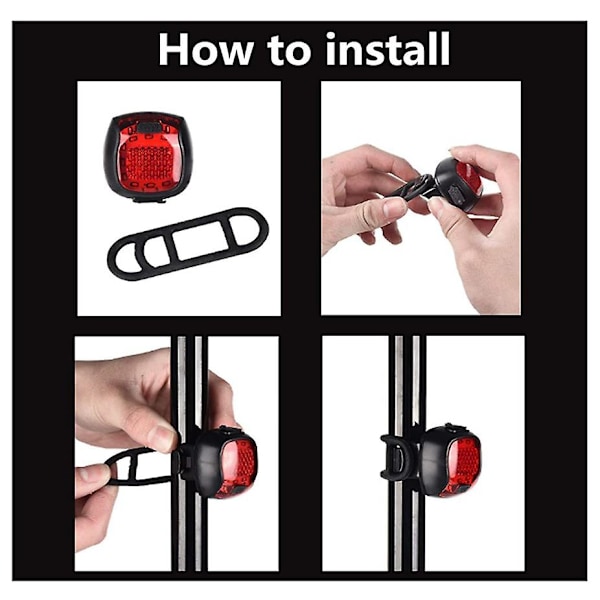 How to install