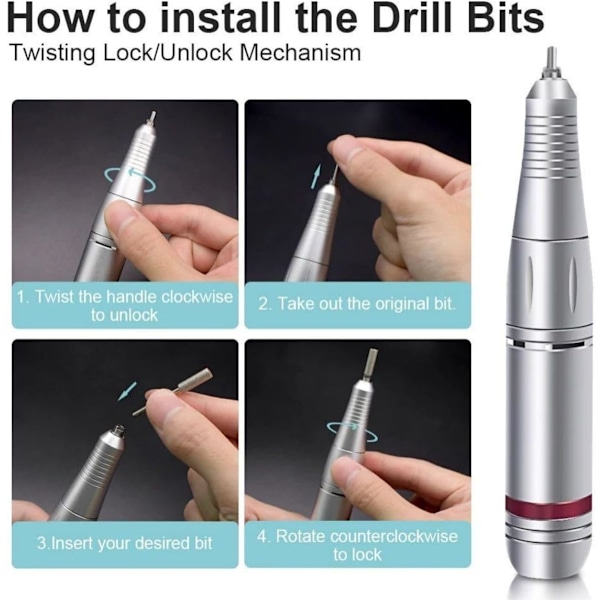 How to install the Drill Bits

Twisting Lock/Unlock Mechanism

1. Twist the handle clockwise to unlock

2. Take out the original bit.

3.Insert your desired bit

4. Rotate counterclockwise to lock