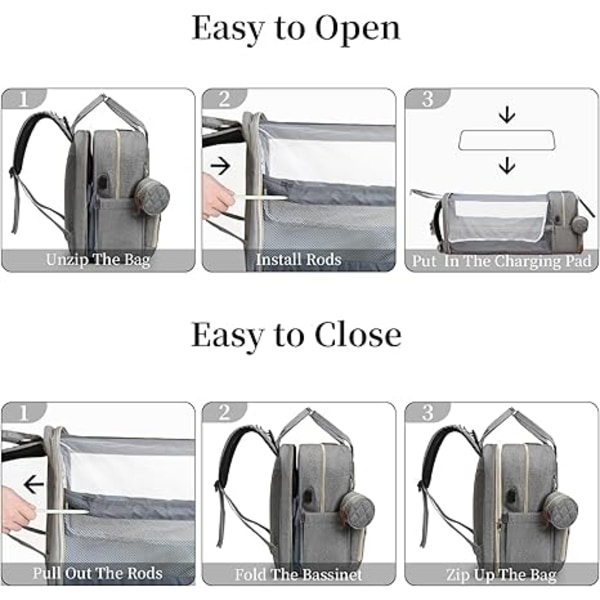 Easy to Open

1
Unzip The Bag

2
Install Rods

3
Put In The Charging Pad

Easy to Close

1
Pull Out The Rods

2
Fold The Bassinet

3
Zip Up The Bag