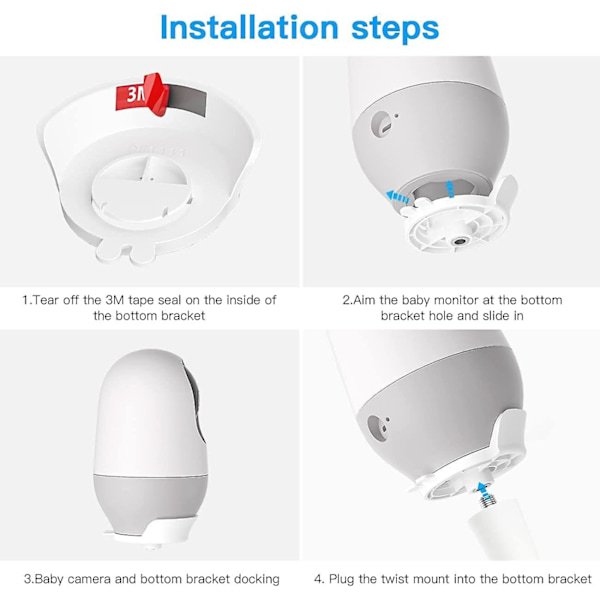 Installation steps

3M

1.Tear off the 3M tape seal on the inside of the bottom bracket

2.Aim the baby monitor at the bottom bracket hole and slide in

3.Baby camera and bottom bracket docking

4. Plug the twist mount into the bottom bracket