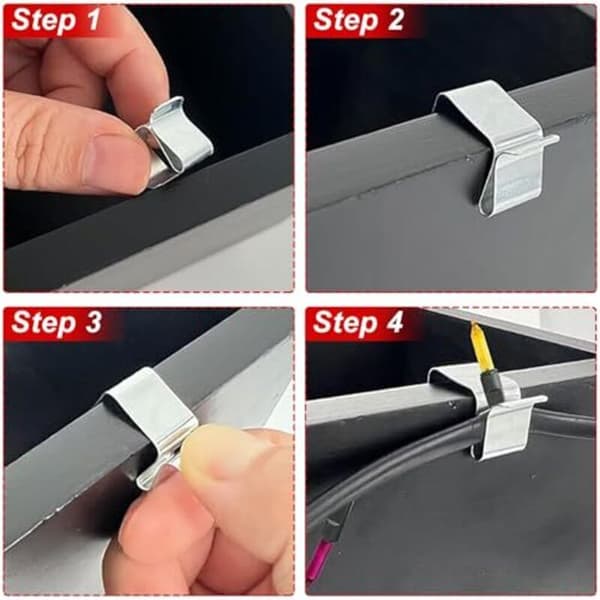 Step 1

Step 2

Step 3

Step 4