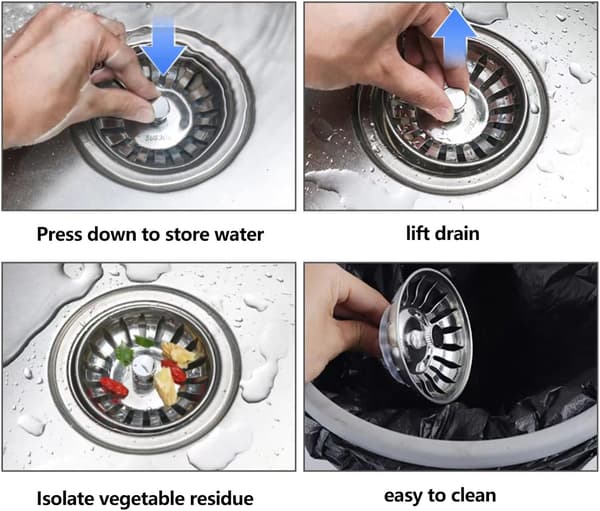 Press down to store water

lift drain

Isolate vegetable residue

easy to clean