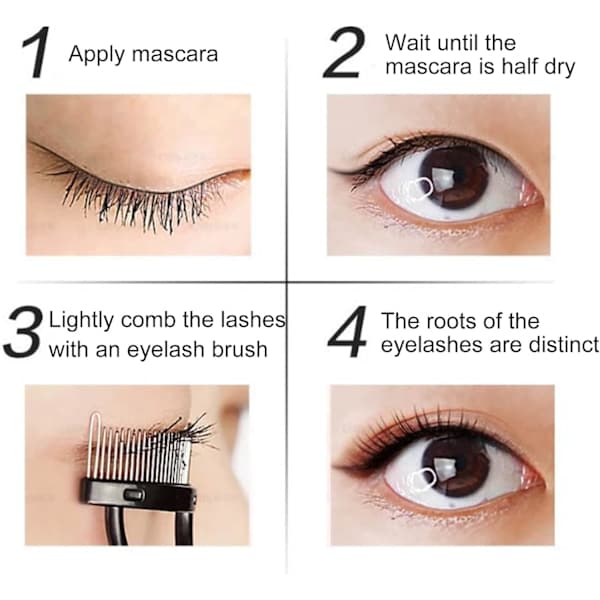 1 Apply mascara

2 Wait until the mascara is half dry

3 Lightly comb the lashes with an eyelash brush

4 The roots of the eyelashes are distinct