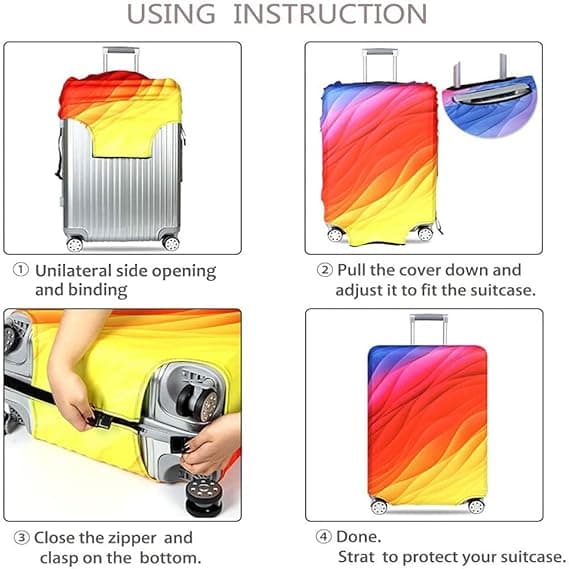 USING INSTRUCTION

① Unilateral side opening and binding

② Pull the cover down and adjust it to fit the suitcase.

③ Close the zipper and clasp on the bottom.

④ Done.
Strat to protect your suitcase.