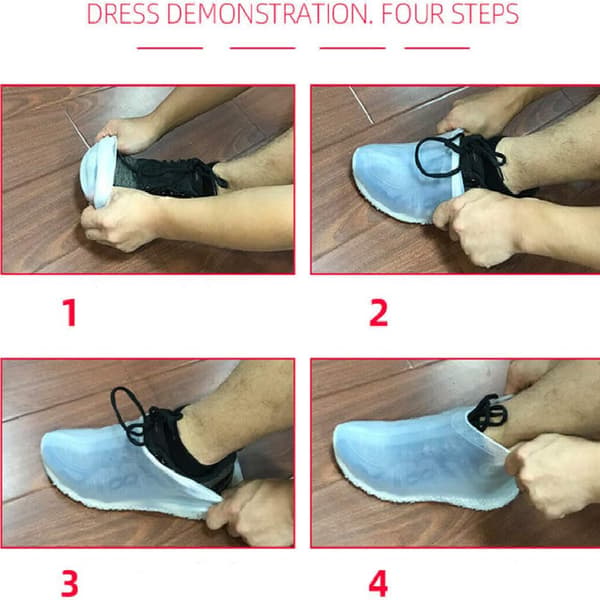 DRESS DEMONSTRATION. FOUR STEPS

1

2

3

4