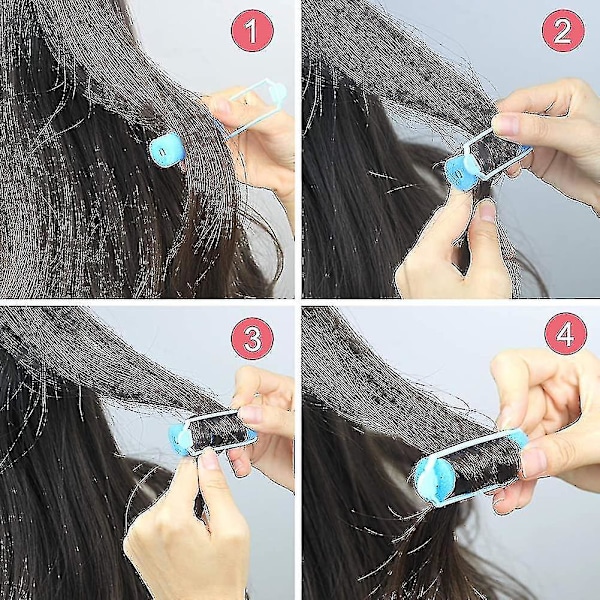 1

2

3

4