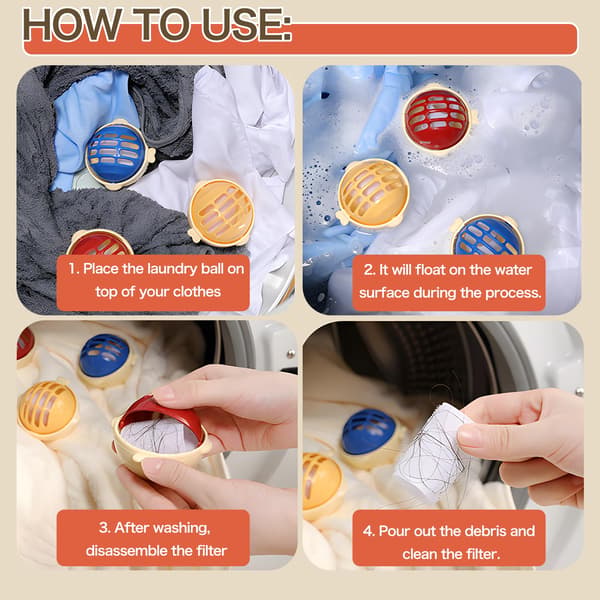 HOW TO USE:

1. Place the laundry ball on top of your clothes

2. It will float on the water surface during the process.

3. After washing, disassemble the filter

4. Pour out the debris and clean the filter.