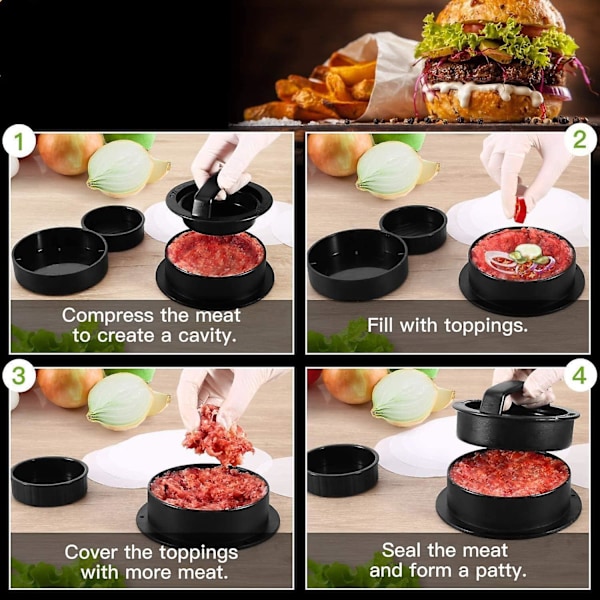 1

Compress the meat to create a cavity.

2

Fill with toppings.

3

Cover the toppings with more meat.

4

Seal the meat and form a patty.