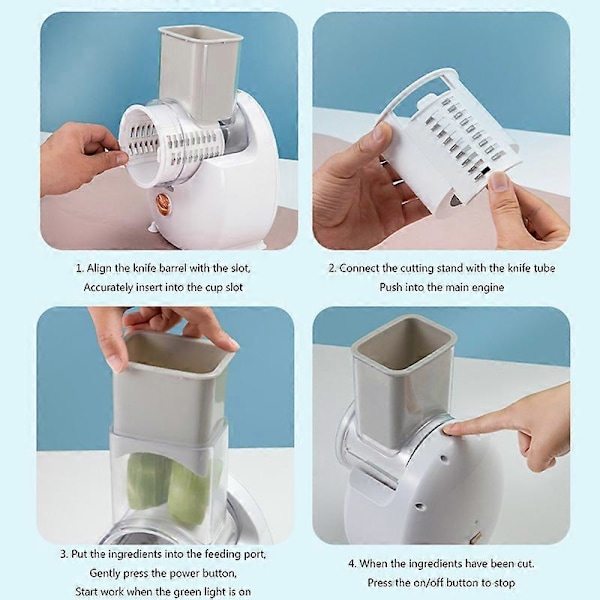 1. Align the knife barrel with the slot, Accurately insert into the cup slot

2. Connect the cutting stand with the knife tube Push into the main engine

3. Put the ingredients into the feeding port, Gently press the power button, Start work when the green light is on

4. When the ingredients have been cut. Press the on/off button to stop