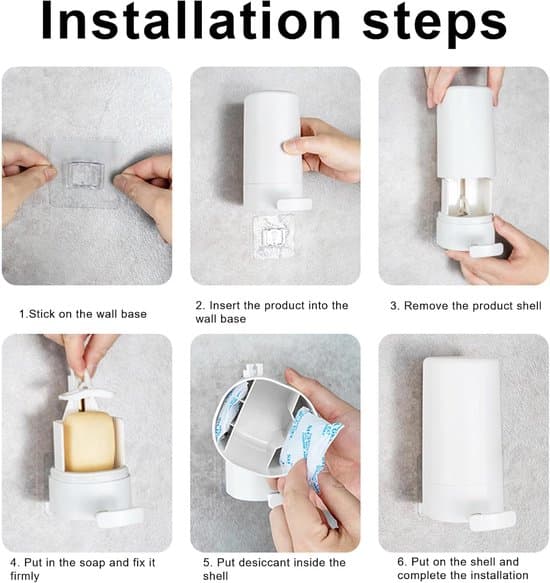 Installation steps

1.Stick on the wall base

2. Insert the product into the wall base

3. Remove the product shell

4. Put in the soap and fix it firmly

5. Put desiccant inside the shell

6. Put on the shell and complete the installation