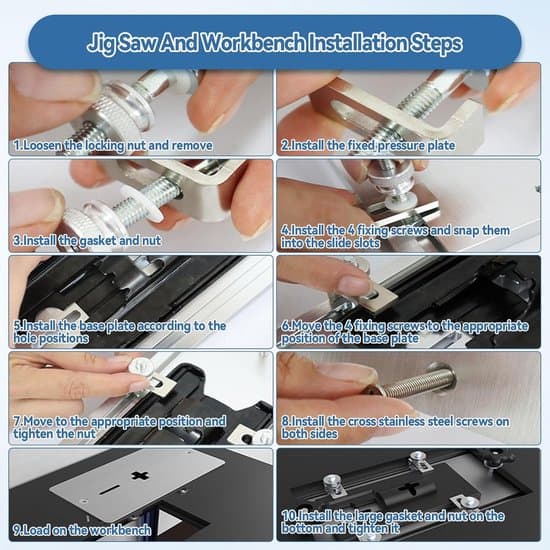 Jig Saw And Workbench Installation Steps

1.Loosen the locking nut and remove

2.Install the fixed pressure plate

3.Install the gasket and nut

4.Install the 4 fixing screws and snap them into the slide slots

5.Install the base plate according to the hole positions

6.Move the 4 fixing screws to the appropriate position of the base plate

7.Move to the appropriate position and tighten the nut

8.Install the cross stainless steel screws on both sides

9.Load on the workbench

10.Install the large gasket and nut on the bottom and tighten it