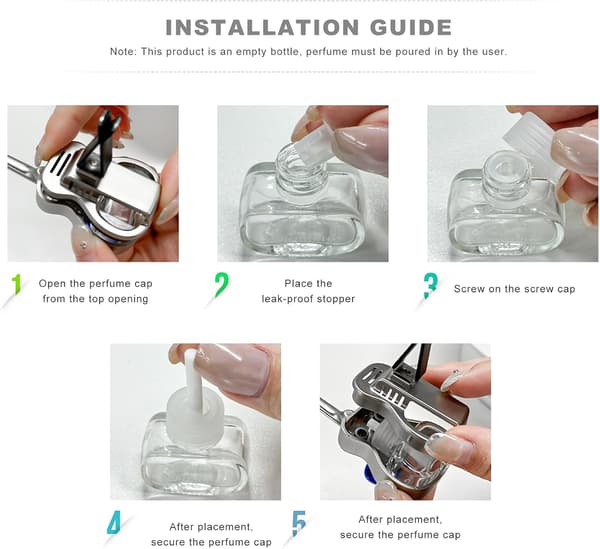 INSTALLATION GUIDE

Note: This product is an empty bottle, perfume must be poured in by the user.

1 Open the perfume cap from the top opening

2 Place the leak-proof stopper

3 Screw on the screw cap

4 After placement, secure the perfume cap

5 After placement, secure the perfume cap