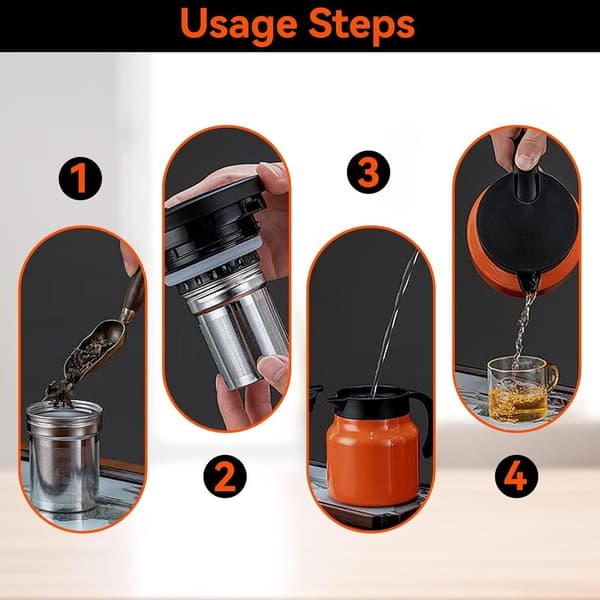 Usage Steps

1

2

3

4