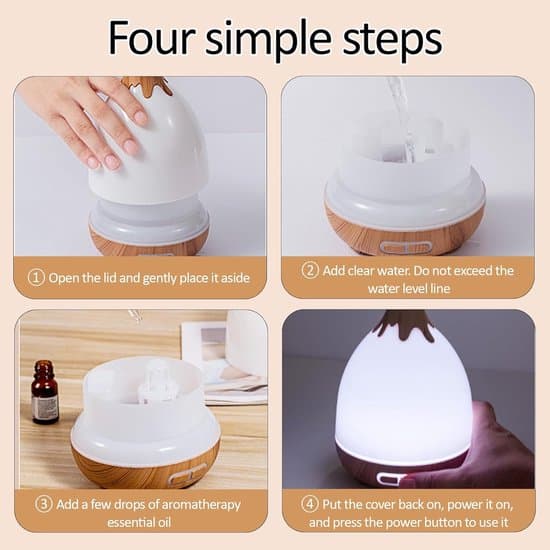 Four simple steps

① Open the lid and gently place it aside

② Add clear water. Do not exceed the water level line

③ Add a few drops of aromatherapy essential oil

④ Put the cover back on, power it on, and press the power button to use it