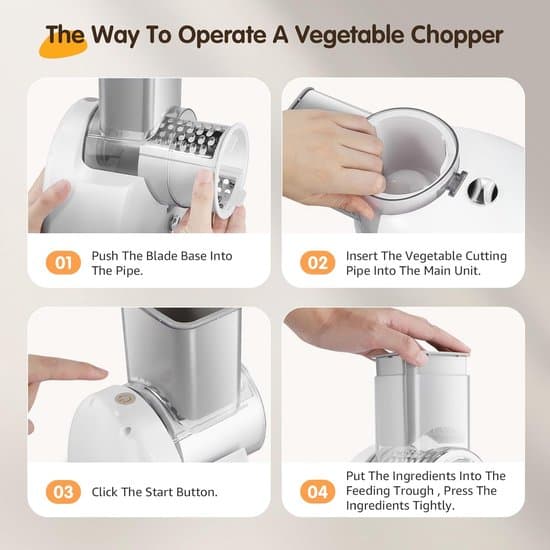 The Way To Operate A Vegetable Chopper

01 Push The Blade Base Into The Pipe.

02 Insert The Vegetable Cutting Pipe Into The Main Unit.

03 Click The Start Button.

04 Put The Ingredients Into The Feeding Trough , Press The Ingredients Tightly.