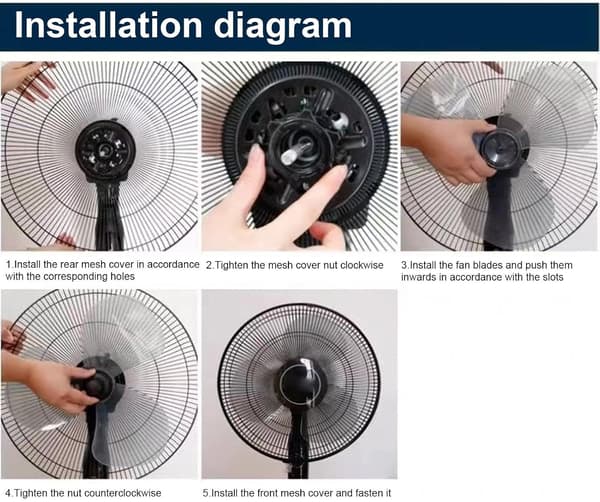 Installation diagram

1.Install the rear mesh cover in accordance with the corresponding holes

2.Tighten the mesh cover nut clockwise

3.Install the fan blades and push them inwards in accordance with the slots

4.Tighten the nut counterclockwise

5.Install the front mesh cover and fasten it