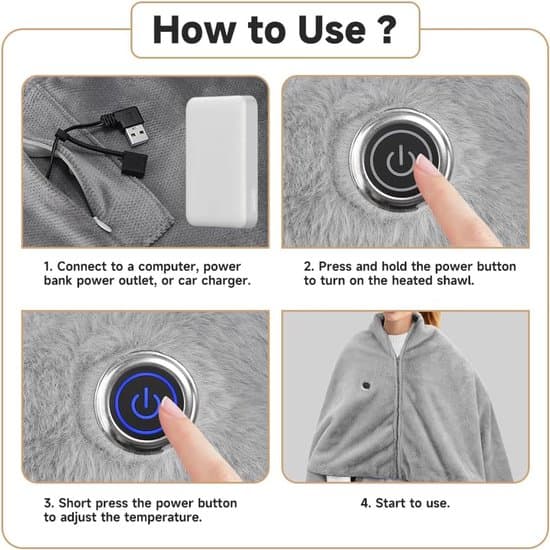 How to Use ?

1. Connect to a computer, power bank power outlet, or car charger.

2. Press and hold the power button to turn on the heated shawl.

3. Short press the power button to adjust the temperature.

4. Start to use.