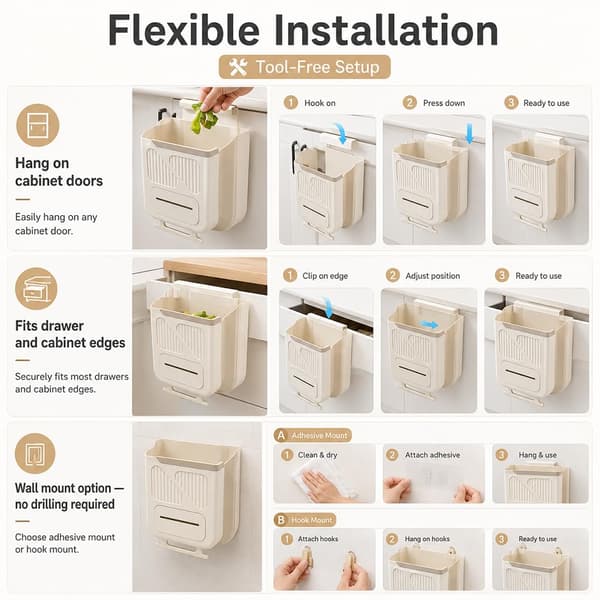 Flexible Installation

Tool-Free Setup

Hang on cabinet doors

Easily hang on any cabinet door.

1 Hook on
2 Press down
3 Ready to use

Fits drawer and cabinet edges

Securely fits most drawers and cabinet edges.

1 Clip on edge
2 Adjust position
3 Ready to use

Wall mount option — no drilling required

Choose adhesive mount or hook mount.

A Adhesive Mount
1 Clean & dry
2 Attach adhesive
3 Hang & use

B Hook Mount
1 Attach hooks
2 Hang on hooks
3 Ready to use