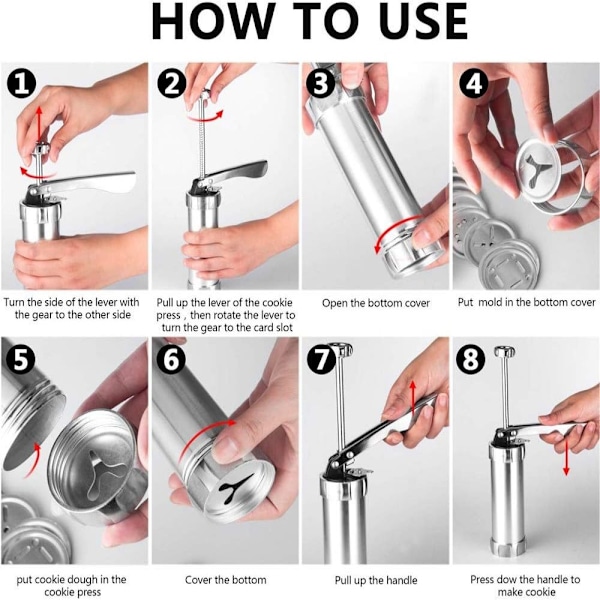 HOW TO USE

1

Turn the side of the lever with the gear to the other side

2

Pull up the lever of the cookie press , then rotate the lever to turn the gear to the card slot

3

Open the bottom cover

4

Put mold in the bottom cover

5

put cookie dough in the cookie press

6

Cover the bottom

7

Pull up the handle

8

Press dow the handle to make cookie