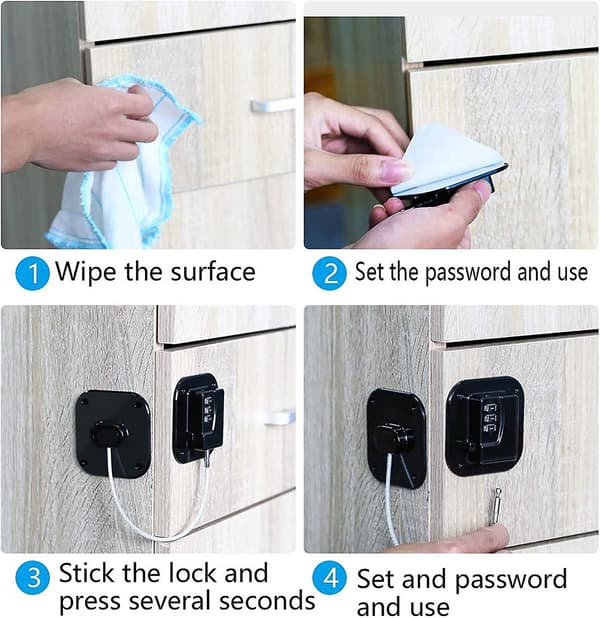 1 Wipe the surface

2 Set the password and use

3 Stick the lock and press several seconds

4 Set and password and use