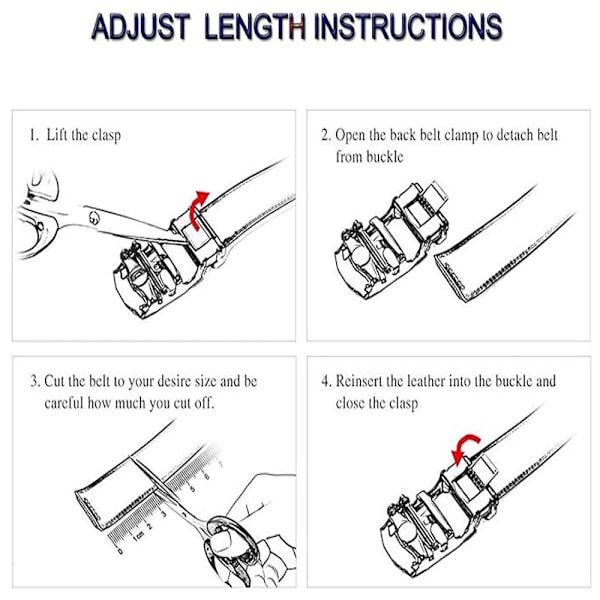 ADJUST LENGTH INSTRUCTIONS

1. Lift the clasp

2. Open the back belt clamp to detach belt from buckle

3. Cut the belt to your desire size and be careful how much you cut off.

0 1cm 2 3 4 5 6 7

4. Reinsert the leather into the buckle and close the clasp