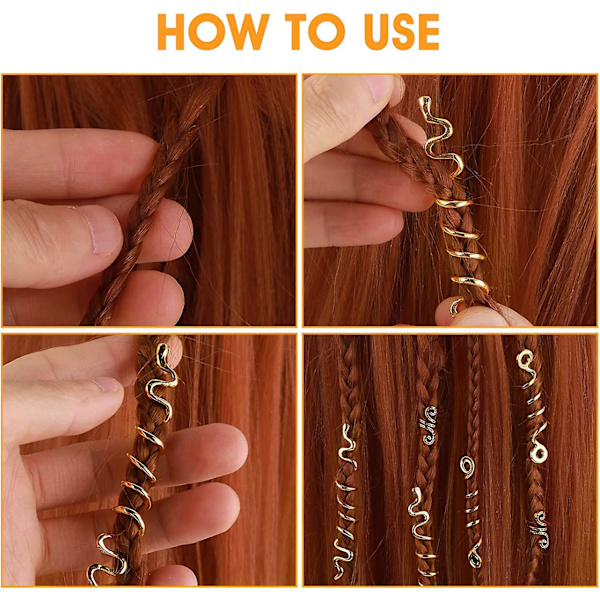 HOW TO USE