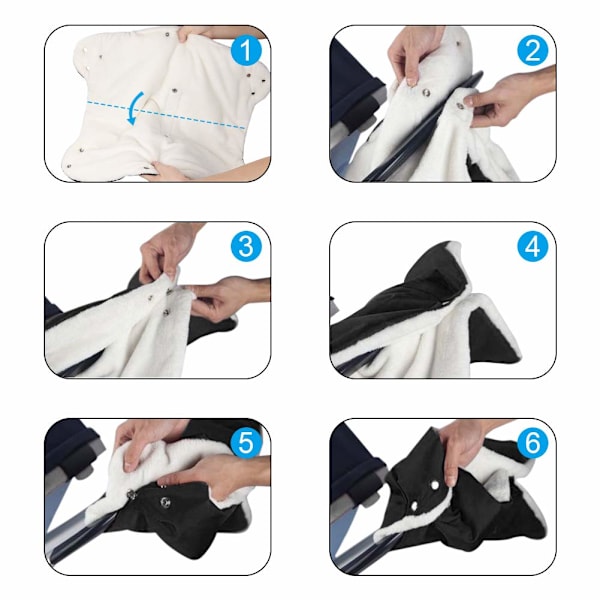 1

2

3

4

5

6