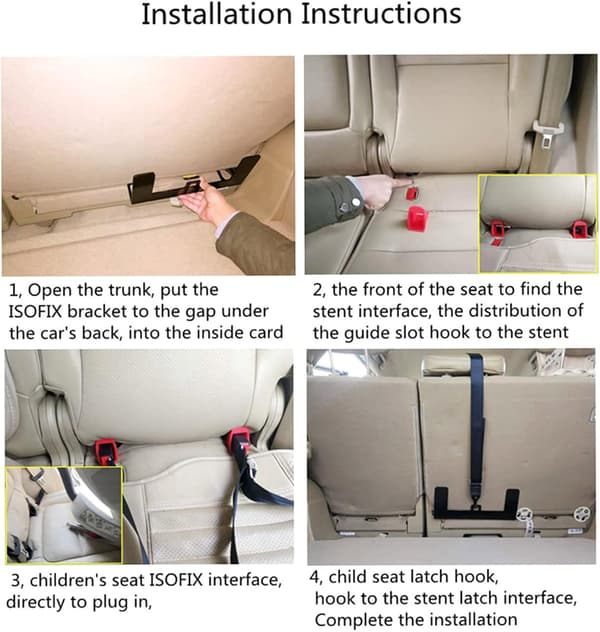 Installation Instructions

1, Open the trunk, put the ISOFIX bracket to the gap under the car's back, into the inside card

2, the front of the seat to find the stent interface, the distribution of the guide slot hook to the stent

3, children's seat ISOFIX interface, directly to plug in,

4, child seat latch hook, hook to the stent latch interface, Complete the installation