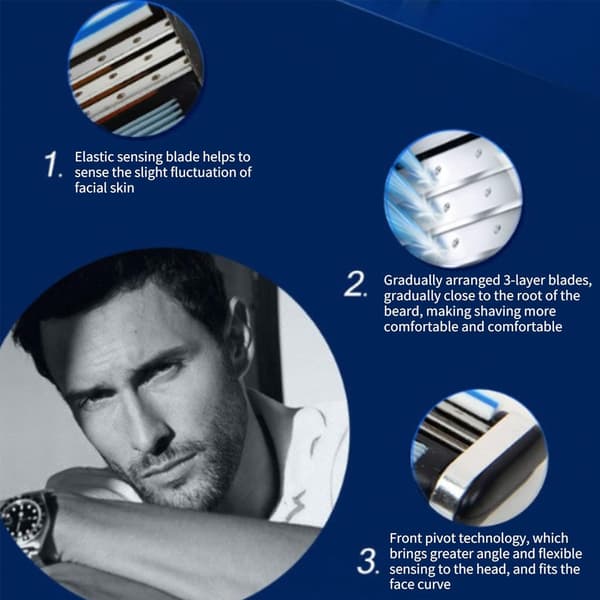 1. Elastic sensing blade helps to sense the slight fluctuation of facial skin

2. Gradually arranged 3-layer blades, gradually close to the root of the beard, making shaving more comfortable and comfortable

3. Front pivot technology, which brings greater angle and flexible sensing to the head, and fits the face curve