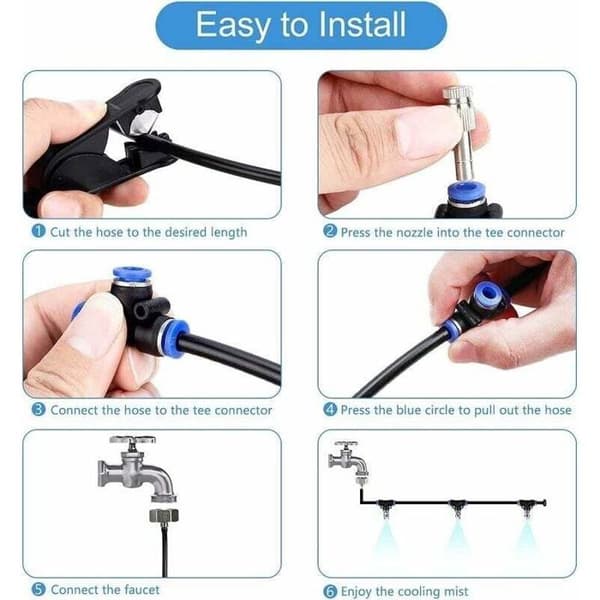 Easy to Install

1 Cut the hose to the desired length

2 Press the nozzle into the tee connector

3 Connect the hose to the tee connector

4 Press the blue circle to pull out the hose

5 Connect the faucet

6 Enjoy the cooling mist