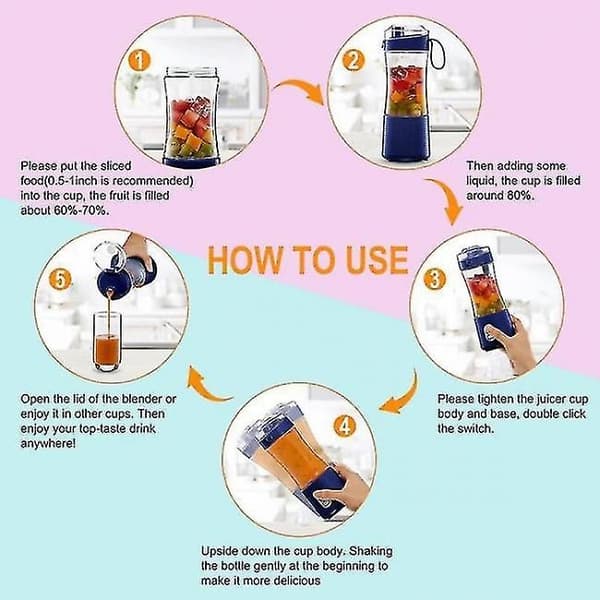 HOW TO USE

1

Please put the sliced food(0.5-1inch is recommended) into the cup, the fruit is filled about 60%-70%.

2

Then adding some liquid, the cup is filled around 80%.

3

Please tighten the juicer cup body and base, double click the switch.

4

Upside down the cup body. Shaking the bottle gently at the beginning to make it more delicious

5

Open the lid of the blender or enjoy it in other cups. Then enjoy your top-taste drink anywhere!