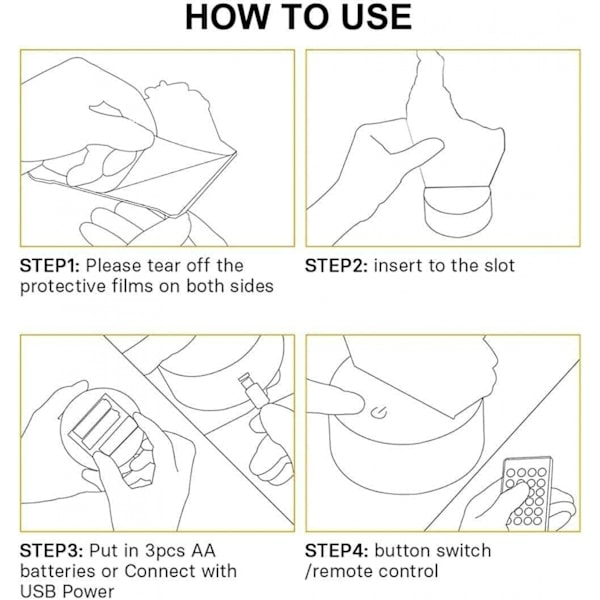 HOW TO USE

STEP1: Please tear off the protective films on both sides

STEP2: insert to the slot

STEP3: Put in 3pcs AA batteries or Connect with USB Power

STEP4: button switch /remote control