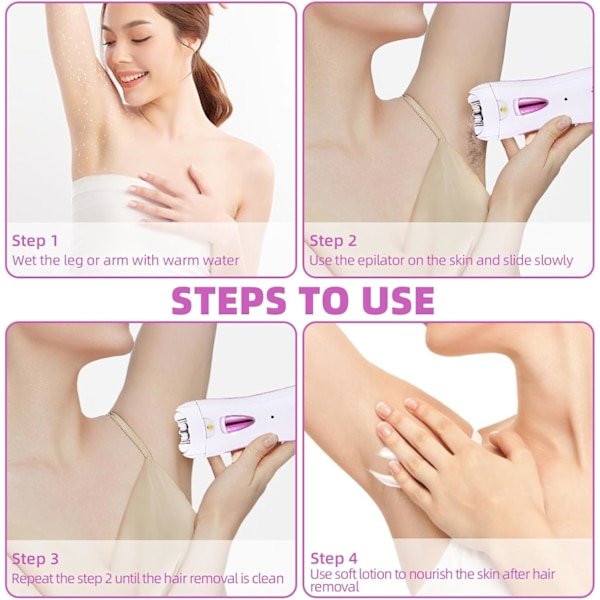 Step 1
Wet the leg or arm with warm water

Step 2
Use the epilator on the skin and slide slowly

STEPS TO USE

Step 3
Repeat the step 2 until the hair removal is clean

Step 4
Use soft lotion to nourish the skin after hair removal