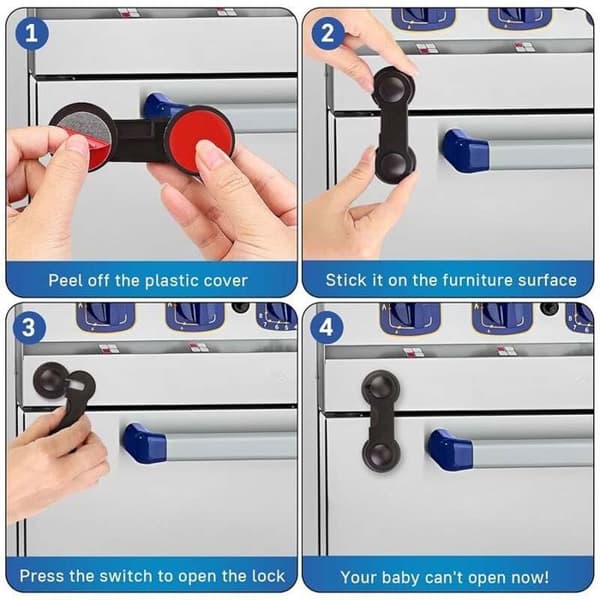 1
Peel off the plastic cover

2
Stick it on the furniture surface

3
Press the switch to open the lock

4
Your baby can't open now!