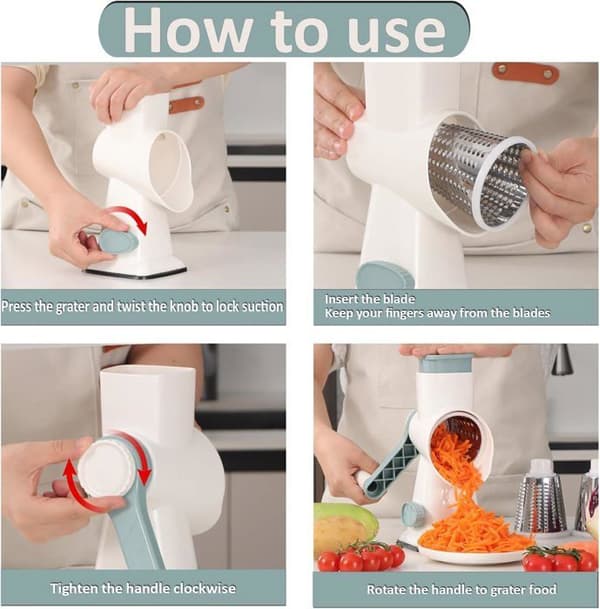 How to use

Press the grater and twist the knob to lock suction

Insert the blade
Keep your fingers away from the blades

Tighten the handle clockwise

Rotate the handle to grater food