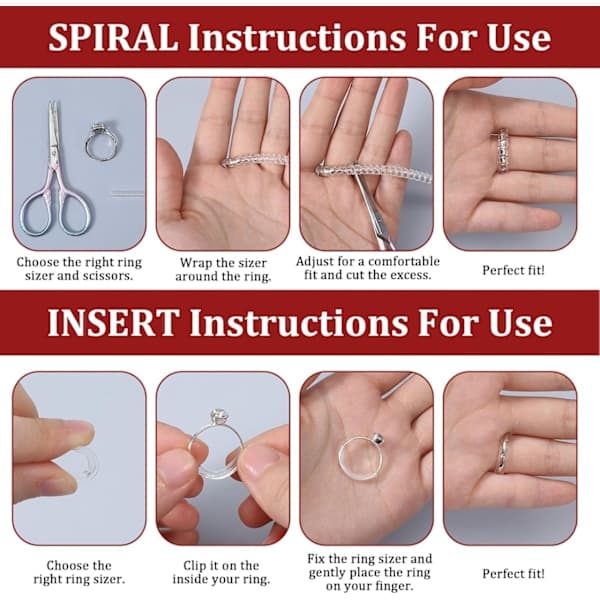 SPIRAL Instructions For Use

Choose the right ring sizer and scissors.

Wrap the sizer around the ring.

Adjust for a comfortable fit and cut the excess.

Perfect fit!

INSERT Instructions For Use

Choose the right ring sizer.

Clip it on the inside your ring.

Fix the ring sizer and gently place the ring on your finger.

Perfect fit!