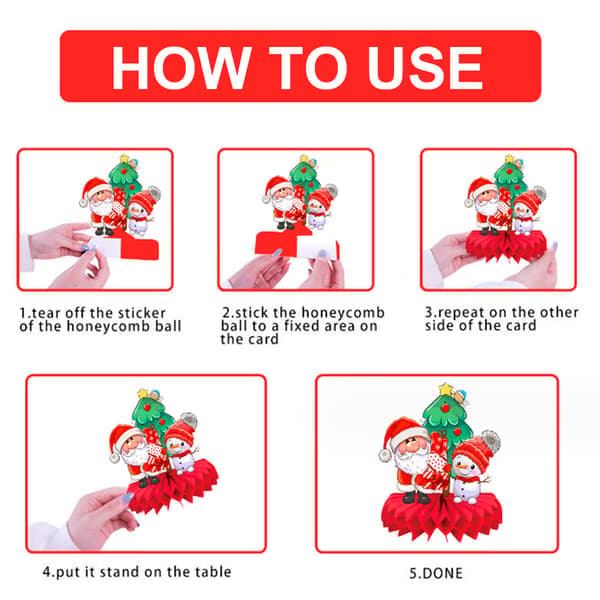 HOW TO USE

1.tear off the sticker of the honeycomb ball

2.stick the honeycomb ball to a fixed area on the card

3.repeat on the other side of the card

4.put it stand on the table

5.DONE