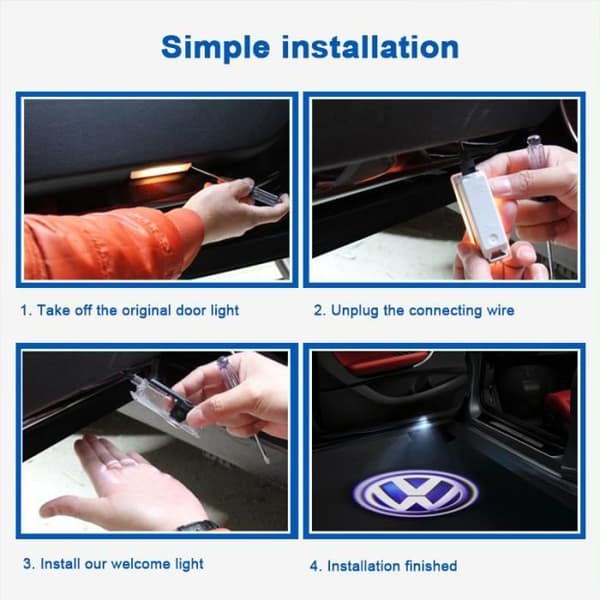 Simple installation

1. Take off the original door light

2. Unplug the connecting wire

3. Install our welcome light

4. Installation finished