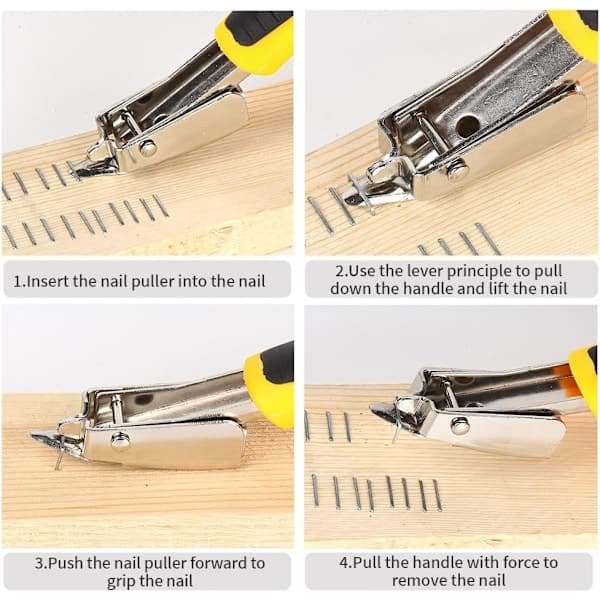 1.Insert the nail puller into the nail

2.Use the lever principle to pull down the handle and lift the nail

3.Push the nail puller forward to grip the nail

4.Pull the handle with force to remove the nail