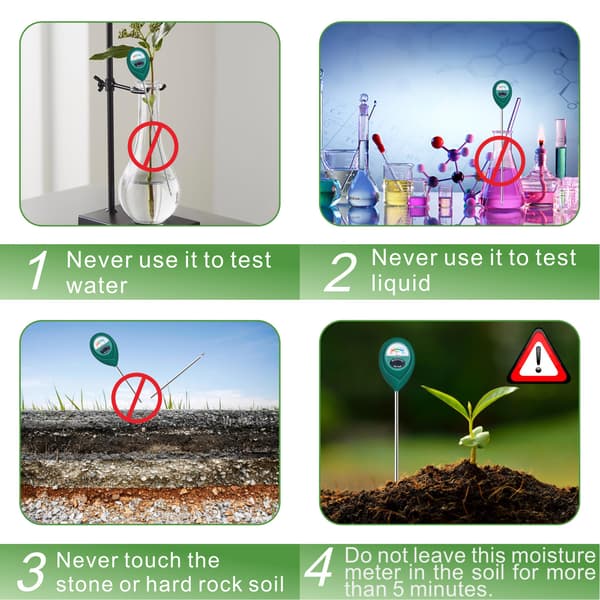 1 Never use it to test water

2 Never use it to test liquid

3 Never touch the stone or hard rock soil

4 Do not leave this moisture meter in the soil for more than 5 minutes.