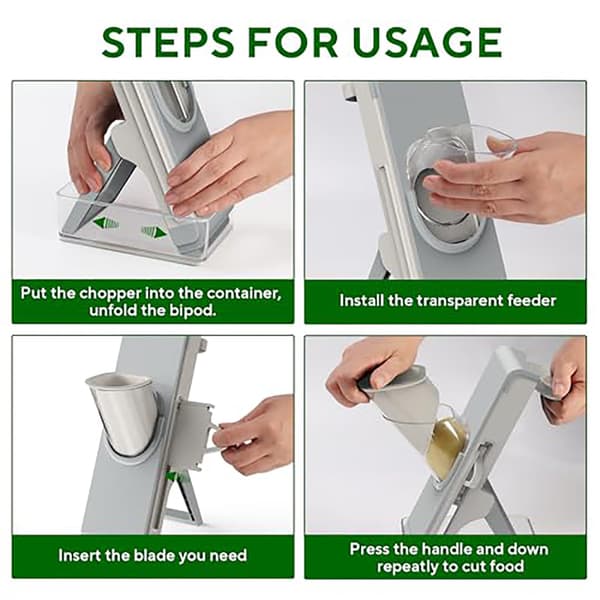 STEPS FOR USAGE

Put the chopper into the container, unfold the bipod.

Install the transparent feeder

Insert the blade you need

Press the handle and down repeatly to cut food