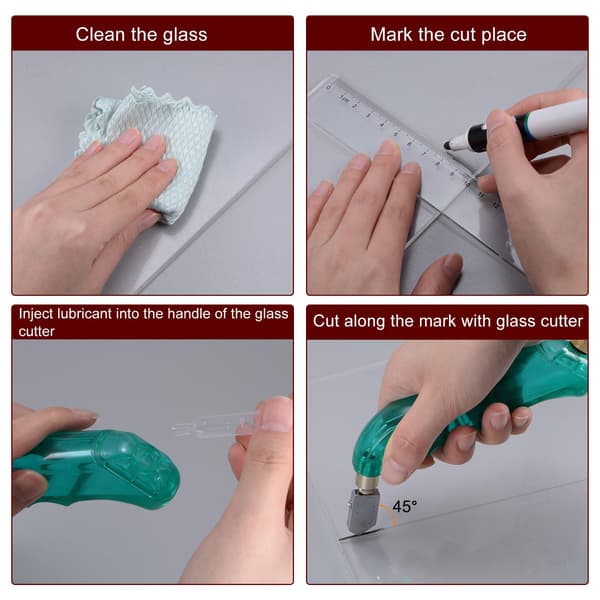 Clean the glass

Mark the cut place

0 1cm 2 3 4 5 6 7 8 9 10 11 12

Inject lubricant into the handle of the glass cutter

Cut along the mark with glass cutter

45°