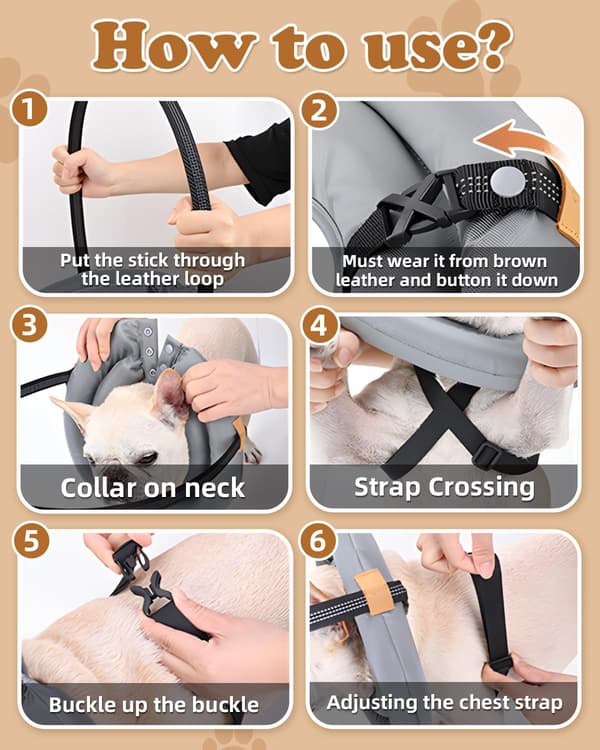 How to use?

1
Put the stick through the leather loop

2
Must wear it from brown leather and button it down

3
Collar on neck

4
Strap Crossing

5
Buckle up the buckle

6
Adjusting the chest strap